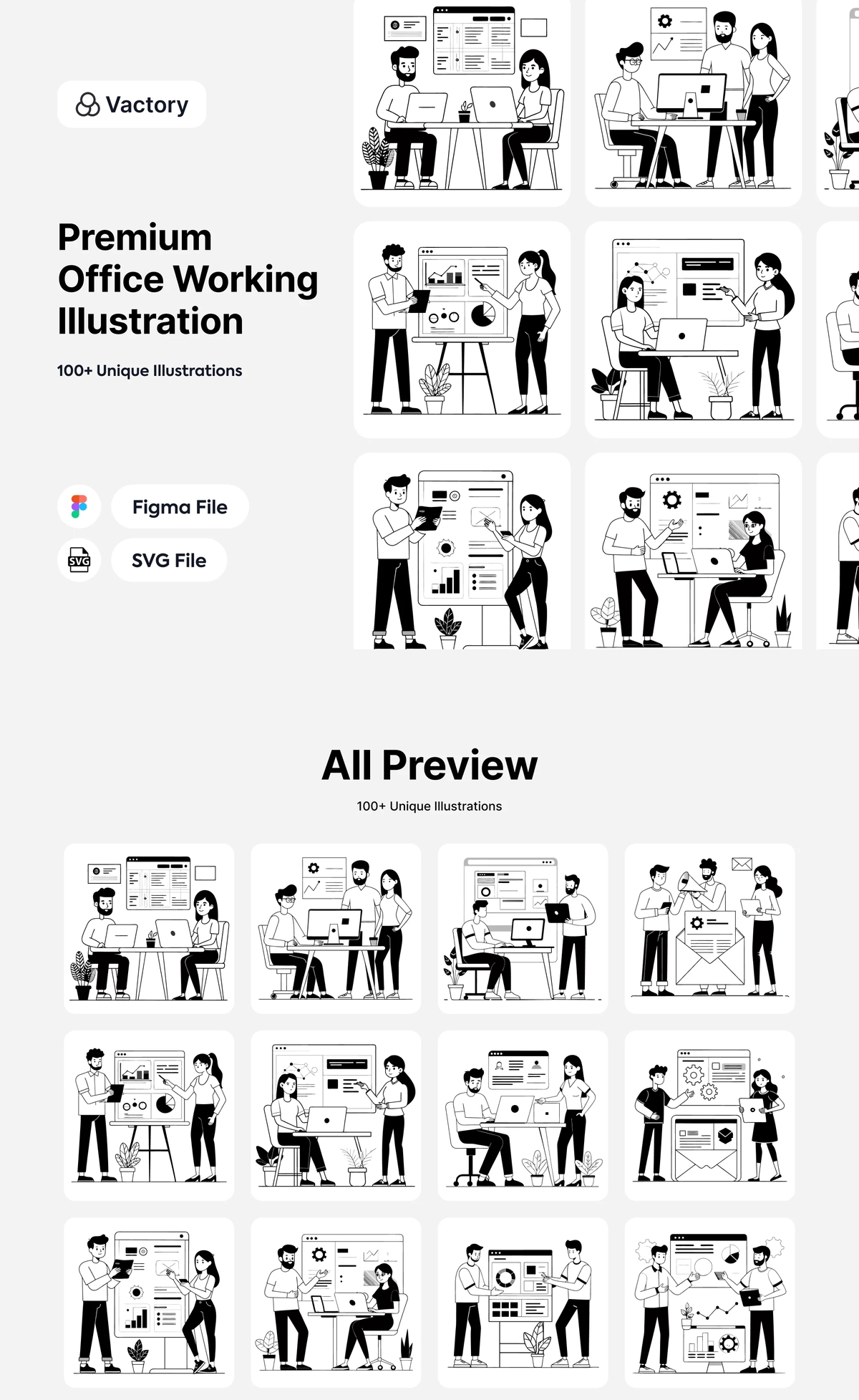 Vactory

Premium Office Working Illustration

100+ Unique Illustrations

Figma File

SVG

SVG File

All Preview

100+ Unique Illustrations