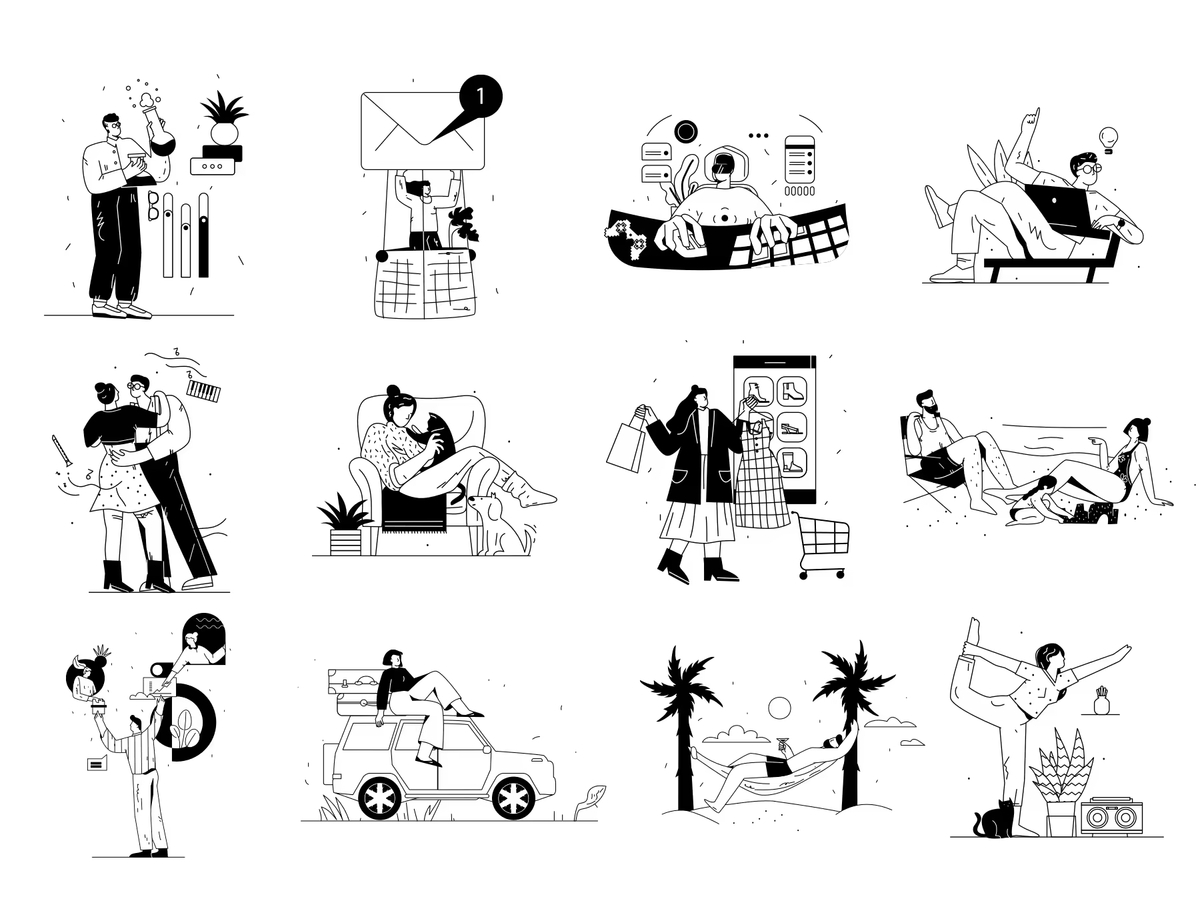 1