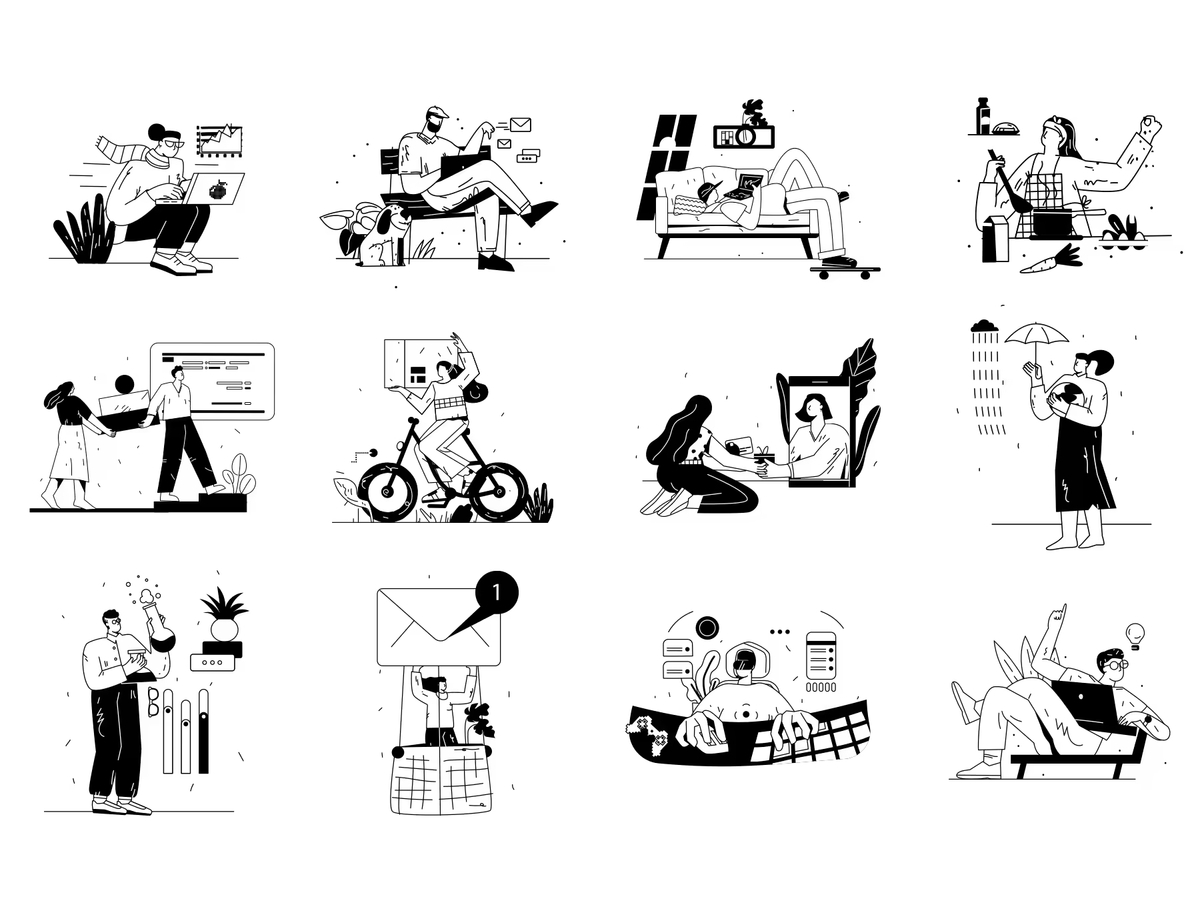 1