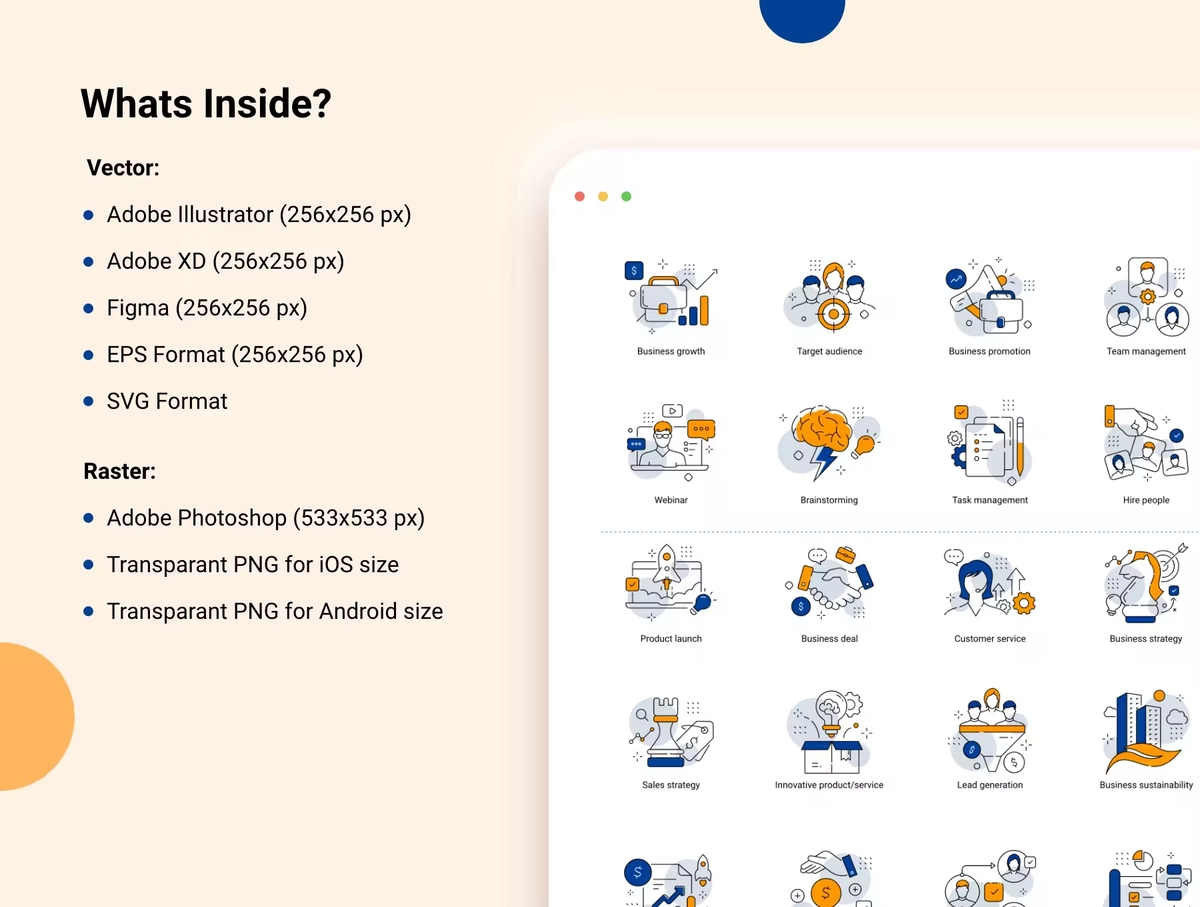 Whats Inside?

Vector:

- Adobe Illustrator (256x256 px)
- Adobe XD (256x256 px)
- Figma (256x256 px)
- EPS Format (256x256 px)
- SVG Format

Raster:

- Adobe Photoshop (533x533 px)
- Transparant PNG for iOS size
- Transparant PNG for Android size

Business growth
Target audience
Business promotion
Team management
Webinar
Brainstorming
Task management
Hire people
Product launch
Business deal
Customer service
Business strategy
Sales strategy
Innovative product/service
Lead generation
Business sustainability