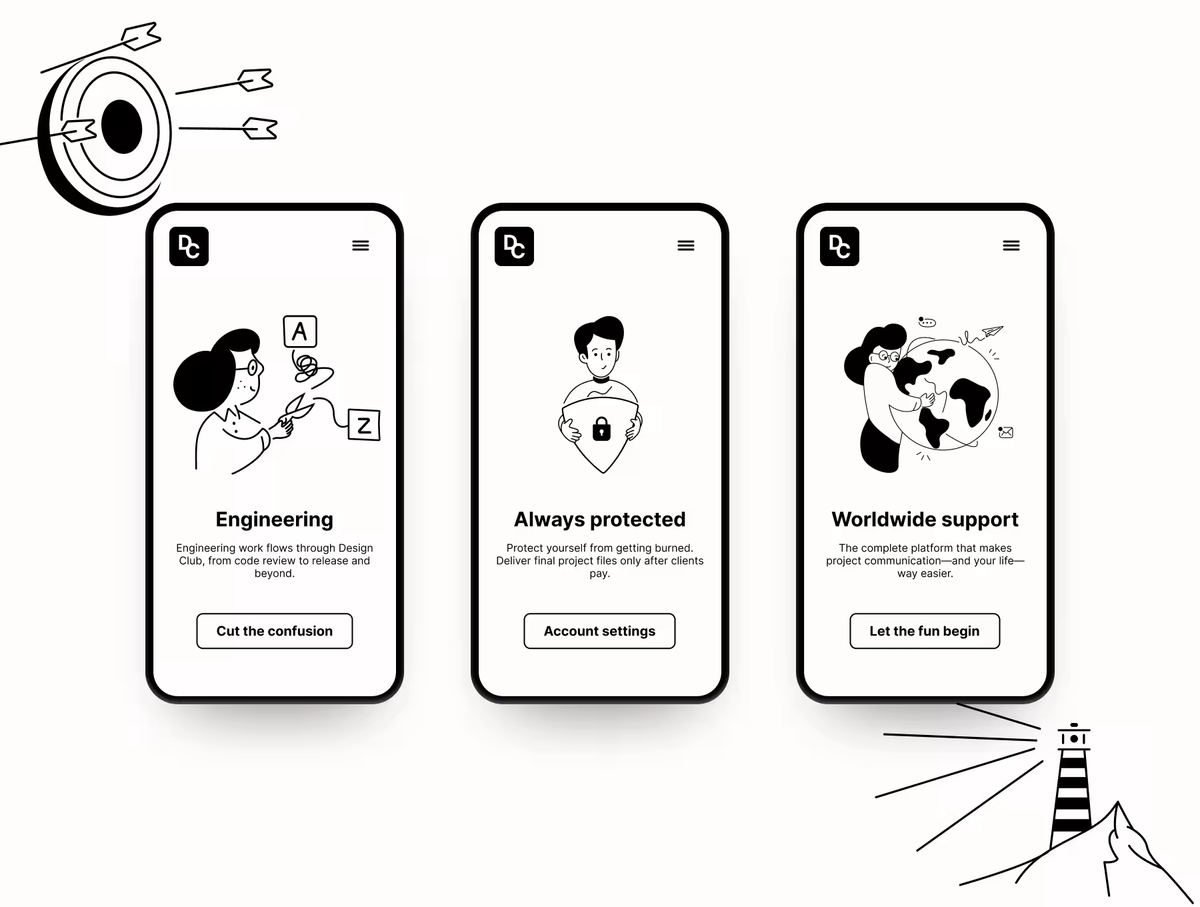 DC

A

Z

Engineering

Engineering work flows through Design Club, from code review to release and beyond.

Cut the confusion

DC

Always protected

Protect yourself from getting burned. Deliver final project files only after clients pay.

Account settings

DC

Worldwide support

The complete platform that makes project communication—and your life—way easier.

Let the fun begin